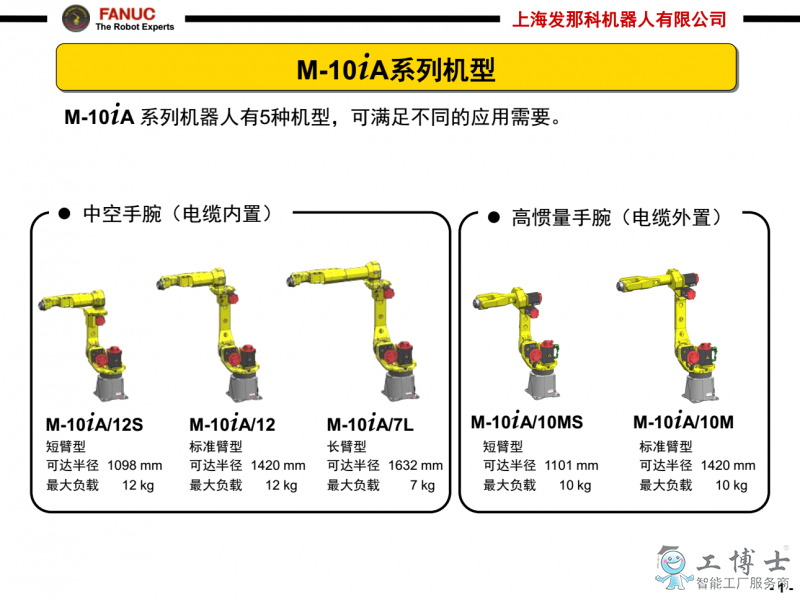 FANUC
The Robot Experts

上海发那科机器人有限公司

M-10iA系列机型

M-10iA 系列机器人有5种机型，可满足不同的应用需要。

● 中空手腕（电缆内置）

M-10iA/12S
短臂型
可达半径 1098 mm
最大负载 12 kg

M-10iA/12
标准臂型
可达半径 1420 mm
最大负载 12 kg

M-10iA/7L
长臂型
可达半径 1632 mm
最大负载 7 kg

● 高惯量手腕（电缆外置）

M-10iA/10MS
短臂型
可达半径 1101 mm
最大负载 10 kg

M-10iA/10M
标准臂型
可达半径 1420 mm
最大负载 10 kg

工博士
智能工厂服务商

1